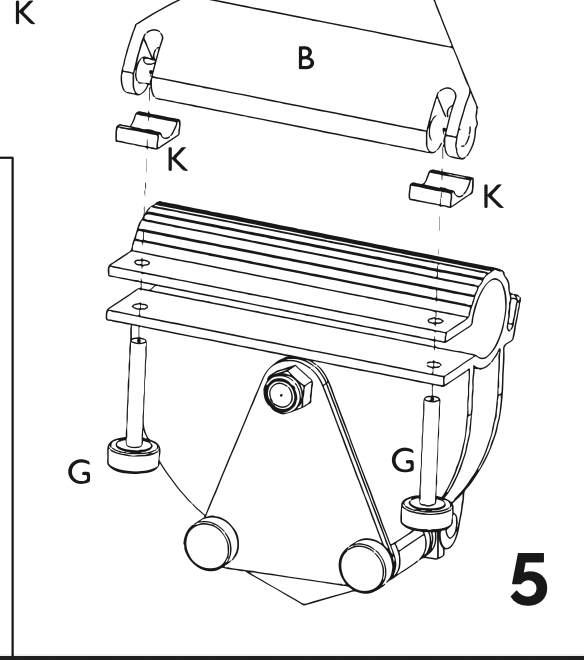 K
B
K
K
G
G
5